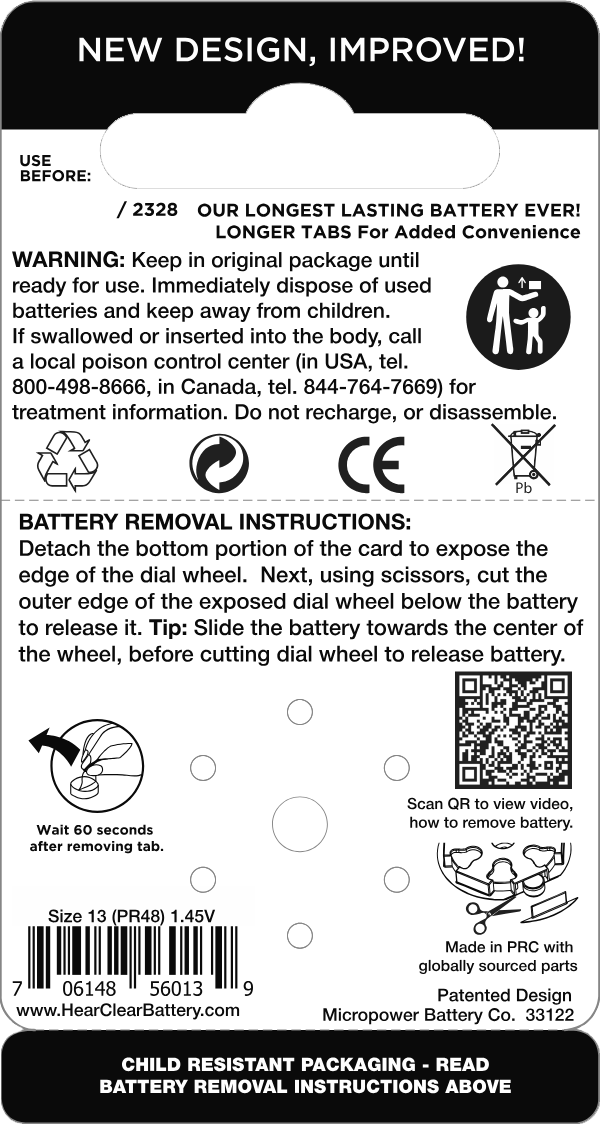 NEW DESIGN, IMPROVED!

USE BEFORE:

/ 2328 OUR LONGEST LASTING BATTERY EVER!
LONGER TABS For Added Convenience

WARNING: Keep in original package until ready for use. Immediately dispose of used batteries and keep away from children. If swallowed or inserted into the body, call a local poison control center (in USA, tel. 800-498-8666, in Canada, tel. 844-764-7669) for treatment information. Do not recharge, or disassemble.

CE

Pb

BATTERY REMOVAL INSTRUCTIONS:
Detach the bottom portion of the card to expose the edge of the dial wheel. Next, using scissors, cut the outer edge of the exposed dial wheel below the battery to release it. Tip: Slide the battery towards the center of the wheel, before cutting dial wheel to release battery.

Wait 60 seconds after removing tab.

Scan QR to view video, how to remove battery.

Size 13 (PR48) 1.45V

7 06148 56013 9

www.HearClearBattery.com

Made in PRC with globally sourced parts

Patented Design
Micropower Battery Co. 33122

CHILD RESISTANT PACKAGING - READ BATTERY REMOVAL INSTRUCTIONS ABOVE